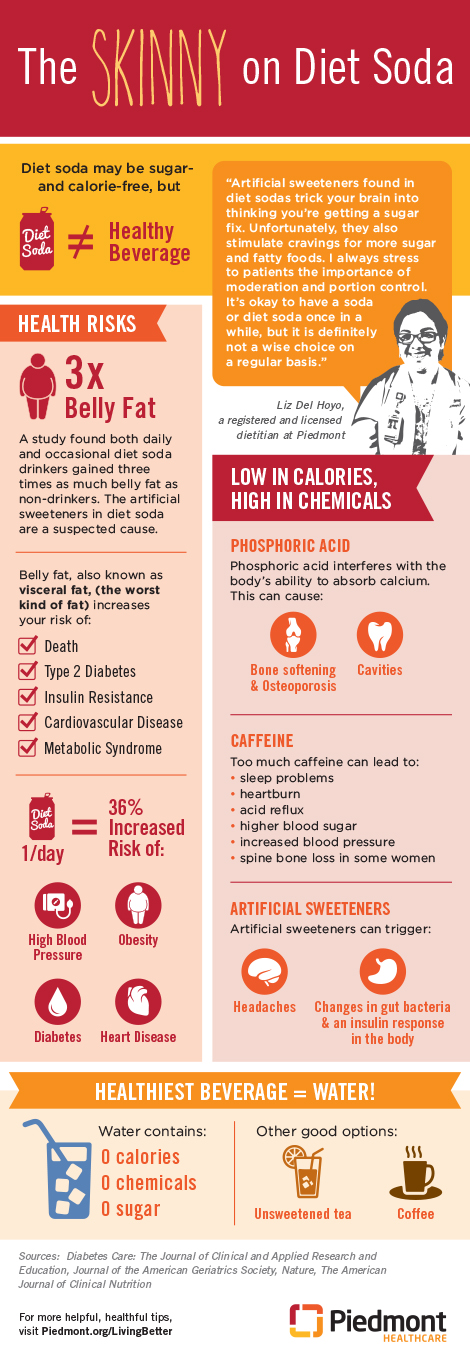 The SKINNY on Diet Soda

Diet soda may be sugar- and calorie-free, but

Diet Soda ≠ Healthy Beverage

"Artificial sweeteners found in diet sodas trick your brain into thinking you're getting a sugar fix. Unfortunately, they also stimulate cravings for more sugar and fatty foods. I always stress to patients the importance of moderation and portion control. It's okay to have a soda or diet soda once in a while, but it is definitely not a wise choice on a regular basis."

Liz Del Hoyo, a registered and licensed dietitian at Piedmont

HEALTH RISKS

3x Belly Fat

A study found both daily and occasional diet soda drinkers gained three times as much belly fat as non-drinkers. The artificial sweeteners in diet soda are a suspected cause.

Belly fat, also known as visceral fat, (the worst kind of fat) increases your risk of:

Death
Type 2 Diabetes
Insulin Resistance
Cardiovascular Disease
Metabolic Syndrome

Diet Soda 1/day = 36% Increased Risk of:

High Blood Pressure
Obesity
Diabetes
Heart Disease

LOW IN CALORIES, HIGH IN CHEMICALS

PHOSPHORIC ACID

Phosphoric acid interferes with the body's ability to absorb calcium. This can cause:

Bone softening & Osteoporosis
Cavities

CAFFEINE

Too much caffeine can lead to:
• sleep problems
• heartburn
• acid reflux
• higher blood sugar
• increased blood pressure
• spine bone loss in some women

ARTIFICIAL SWEETENERS

Artificial sweeteners can trigger:

Headaches
Changes in gut bacteria & an insulin response in the body

HEALTHIEST BEVERAGE = WATER!

Water contains:
0 calories
0 chemicals
0 sugar

Other good options:
Unsweetened tea
Coffee

Sources: Diabetes Care: The Journal of Clinical and Applied Research and Education, Journal of the American Geriatrics Society, Nature, The American Journal of Clinical Nutrition

For more helpful, healthful tips, visit Piedmont.org/LivingBetter

Piedmont HEALTHCARE