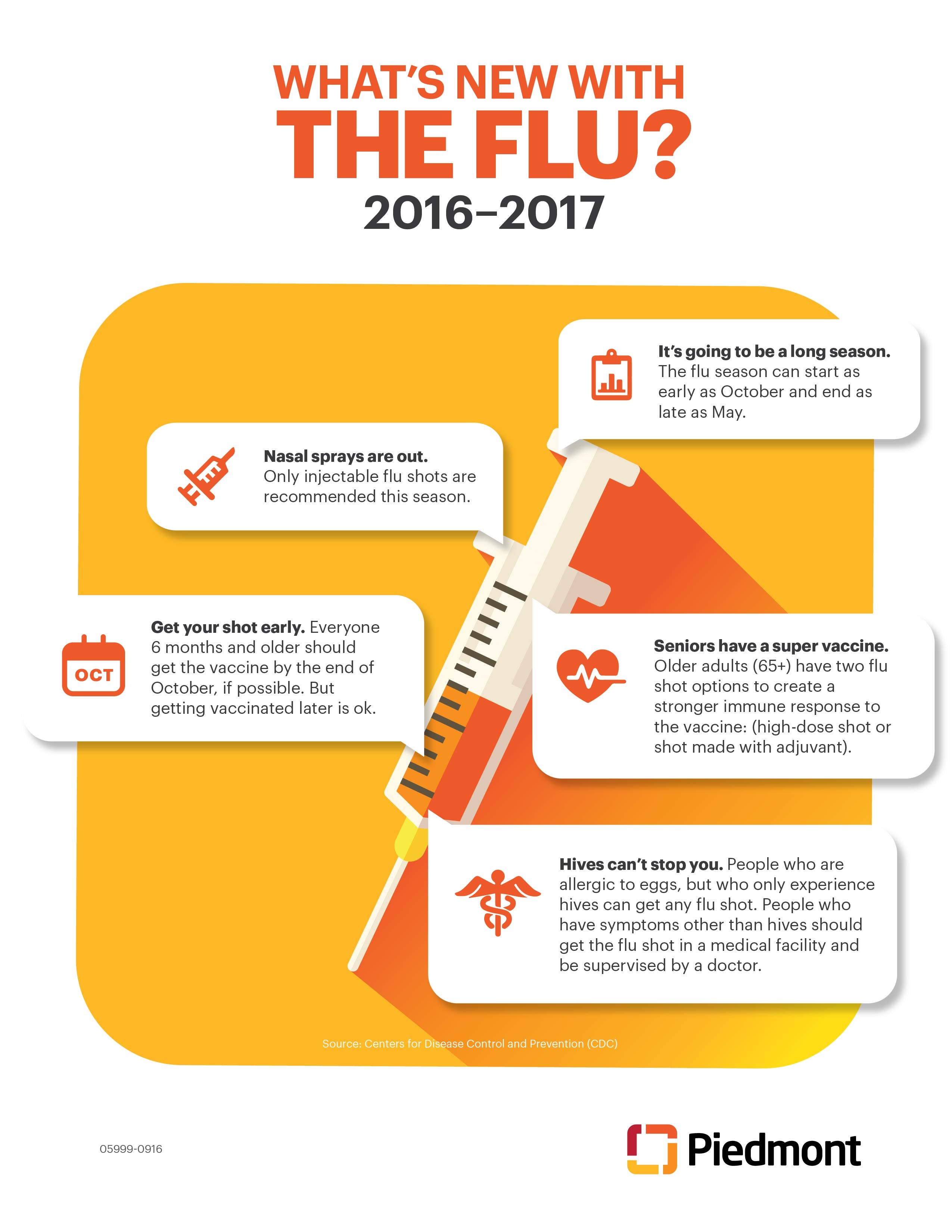 WHAT'S NEW WITH THE FLU?

2016–2017

It's going to be a long season. The flu season can start as early as October and end as late as May.

Nasal sprays are out. Only injectable flu shots are recommended this season.

OCT

Get your shot early. Everyone 6 months and older should get the vaccine by the end of October, if possible. But getting vaccinated later is ok.

Seniors have a super vaccine. Older adults (65+) have two flu shot options to create a stronger immune response to the vaccine: (high-dose shot or shot made with adjuvant).

Hives can't stop you. People who are allergic to eggs, but who only experience hives can get any flu shot. People who have symptoms other than hives should get the flu shot in a medical facility and be supervised by a doctor.

Source: Centers for Disease Control and Prevention (CDC)

05999-0916

Piedmont