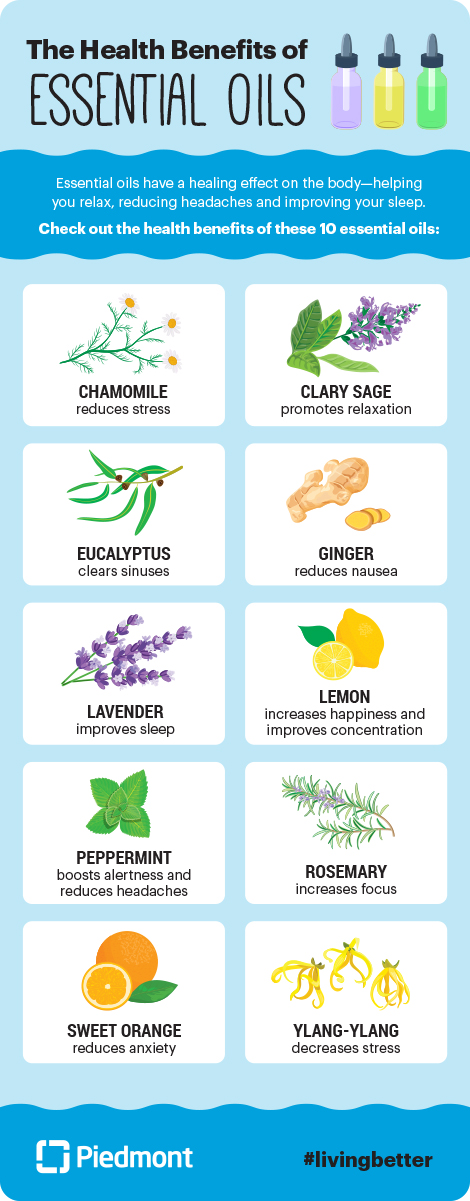 The Health Benefits of
ESSENTIAL OILS

Essential oils have a healing effect on the body—helping you relax, reducing headaches and improving your sleep.

Check out the health benefits of these 10 essential oils:

CHAMOMILE
reduces stress

CLARY SAGE
promotes relaxation

EUCALYPTUS
clears sinuses

GINGER
reduces nausea

LAVENDER
improves sleep

LEMON
increases happiness and improves concentration

PEPPERMINT
boosts alertness and reduces headaches

ROSEMARY
increases focus

SWEET ORANGE
reduces anxiety

YLANG-YLANG
decreases stress

Piedmont

#livingbetter