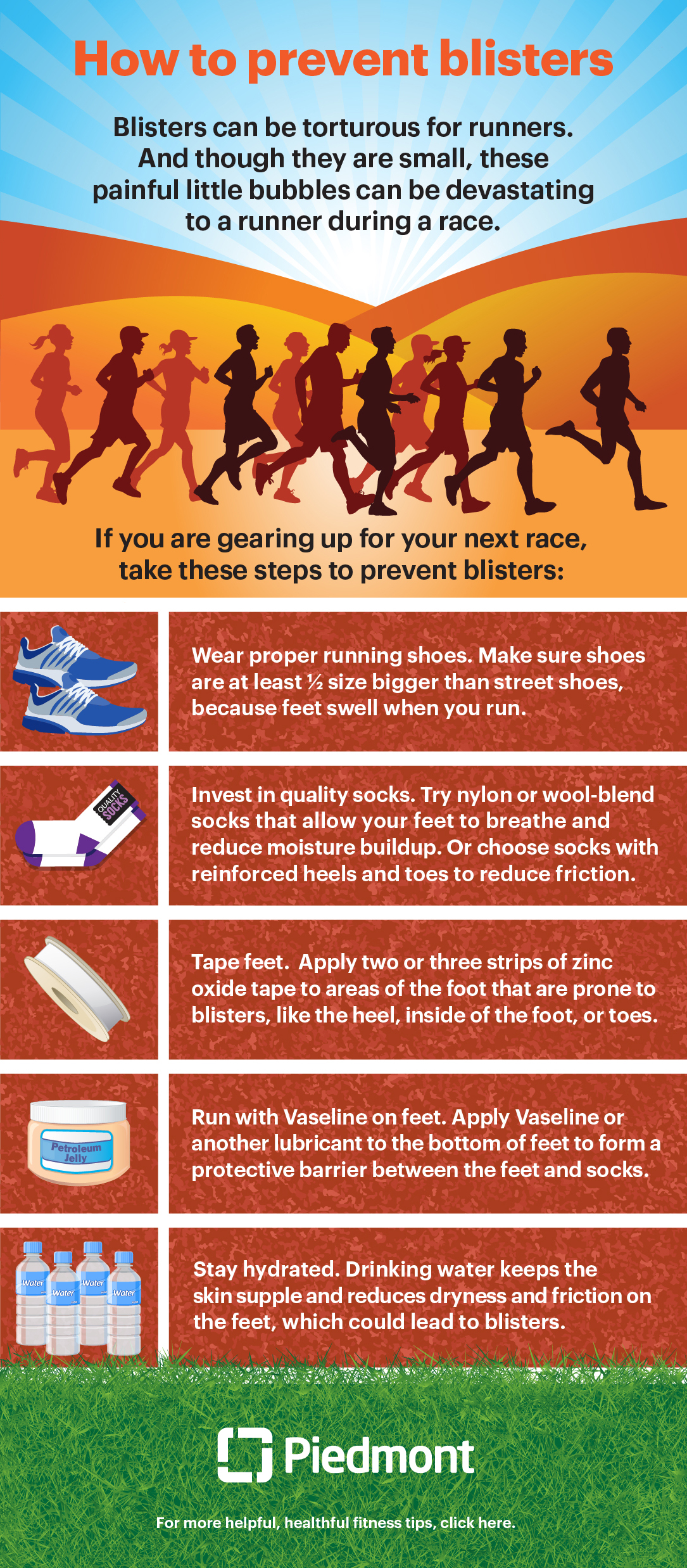 How to prevent blisters

Blisters can be torturous for runners. And though they are small, these painful little bubbles can be devastating to a runner during a race.

If you are gearing up for your next race, take these steps to prevent blisters:

Wear proper running shoes. Make sure shoes are at least ½ size bigger than street shoes, because feet swell when you run.

QUALITY SOCKS

Invest in quality socks. Try nylon or wool-blend socks that allow your feet to breathe and reduce moisture buildup. Or choose socks with reinforced heels and toes to reduce friction.

Tape feet. Apply two or three strips of zinc oxide tape to areas of the foot that are prone to blisters, like the heel, inside of the foot, or toes.

Petroleum Jelly

Run with Vaseline on feet. Apply Vaseline or another lubricant to the bottom of feet to form a protective barrier between the feet and socks.

Water Water Water Water

Stay hydrated. Drinking water keeps the skin supple and reduces dryness and friction on the feet, which could lead to blisters.

Piedmont

For more helpful, healthful fitness tips, click here.