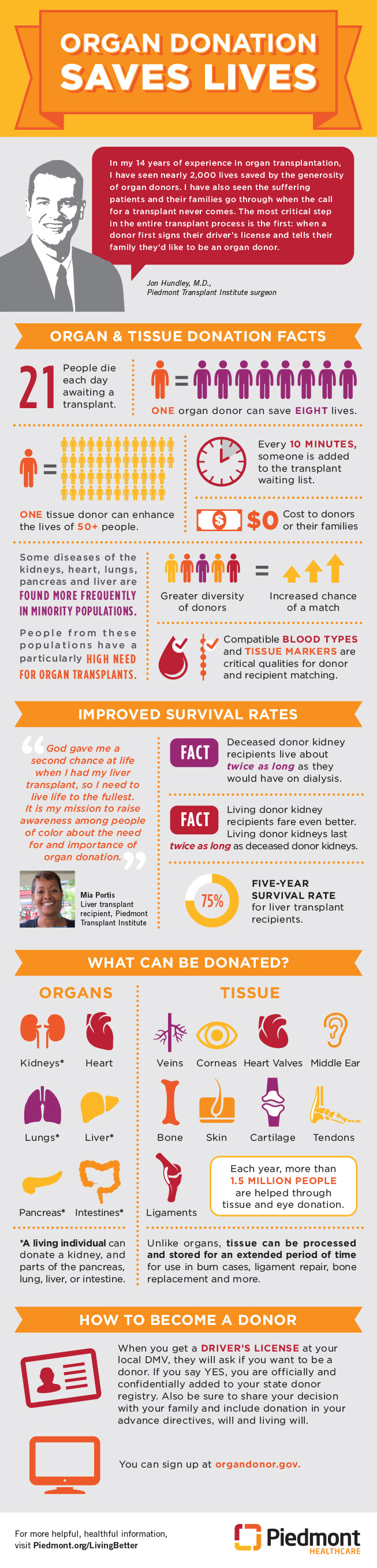 ORGAN DONATION SAVES LIVES

In my 14 years of experience in organ transplantation, I have seen nearly 2,000 lives saved by the generosity of organ donors. I have also seen the suffering patients and their families go through when the call for a transplant never comes. The most critical step in the entire transplant process is the first: when a donor first signs their driver's license and tells their family they'd like to be an organ donor.

Jon Hundley, M.D., Piedmont Transplant Institute surgeon

ORGAN & TISSUE DONATION FACTS

21 People die each day awaiting a transplant.

ONE organ donor can save EIGHT lives.

ONE tissue donor can enhance the lives of 50+ people.

Every 10 MINUTES, someone is added to the transplant waiting list.

$0 Cost to donors or their families

Some diseases of the kidneys, heart, lungs, pancreas and liver are FOUND MORE FREQUENTLY IN MINORITY POPULATIONS.

People from these populations have a particularly HIGH NEED FOR ORGAN TRANSPLANTS.

Greater diversity of donors = Increased chance of a match

Compatible BLOOD TYPES and TISSUE MARKERS are critical qualities for donor and recipient matching.

IMPROVED SURVIVAL RATES

God gave me a second chance at life when I had my liver transplant, so I need to live life to the fullest. It is my mission to raise awareness among people of color about the need for and importance of organ donation.

Mia Portis
Liver transplant recipient, Piedmont Transplant Institute

FACT Deceased donor kidney recipients live about twice as long as they would have on dialysis.

FACT Living donor kidney recipients fare even better. Living donor kidneys last twice as long as deceased donor kidneys.

75% FIVE-YEAR SURVIVAL RATE for liver transplant recipients.

WHAT CAN BE DONATED?

ORGANS

Kidneys* Heart Lungs* Liver* Pancreas* Intestines*

*A living individual can donate a kidney, and parts of the pancreas, lung, liver, or intestine.

TISSUE

Veins Corneas Heart Valves Middle Ear Bone Skin Cartilage Tendons Ligaments

Each year, more than 1.5 MILLION PEOPLE are helped through tissue and eye donation.

Unlike organs, tissue can be processed and stored for an extended period of time for use in burn cases, ligament repair, bone replacement and more.

HOW TO BECOME A DONOR

When you get a DRIVER'S LICENSE at your local DMV, they will ask if you want to be a donor. If you say YES, you are officially and confidentially added to your state donor registry. Also be sure to share your decision with your family and include donation in your advance directives, will and living will.

You can sign up at organdonor.gov.

For more helpful, healthful information, visit Piedmont.org/LivingBetter

Piedmont HEALTHCARE